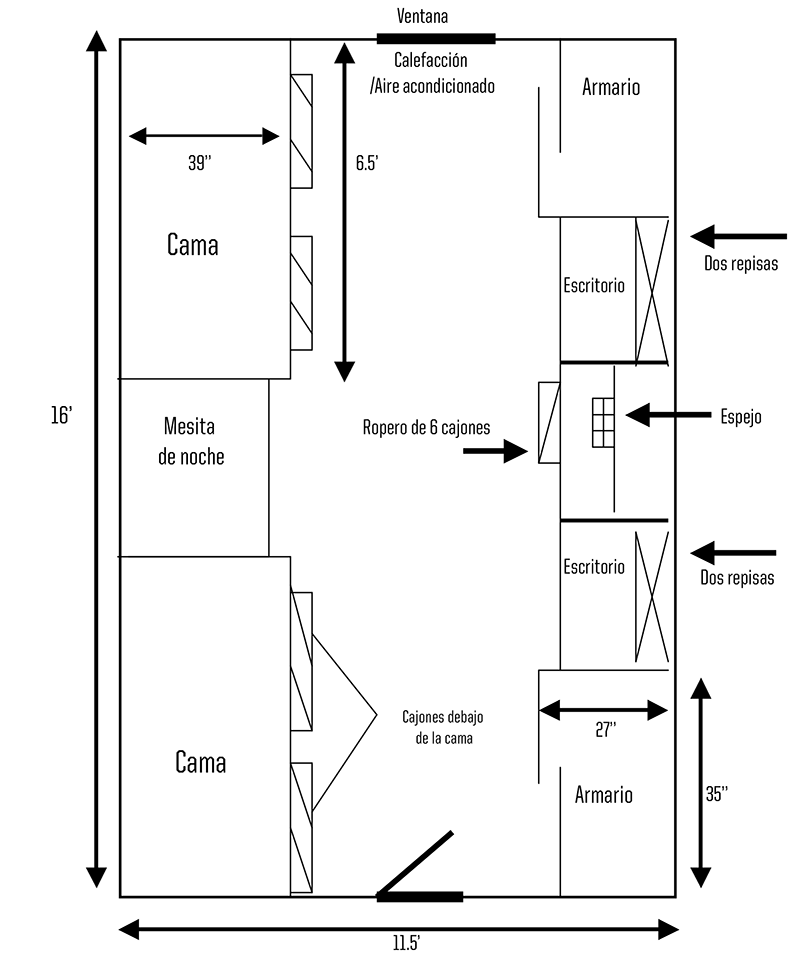 Ventana

Calefacción
/Aire acondicionado

Armario

39''

6.5'

Cama

Dos repisas

Escritorio

16'

Mesita
de noche

Ropero de 6 cajones

Espejo

Escritorio

Dos repisas

Cajones debajo
de la cama

27''

Cama

Armario

35''

11.5'